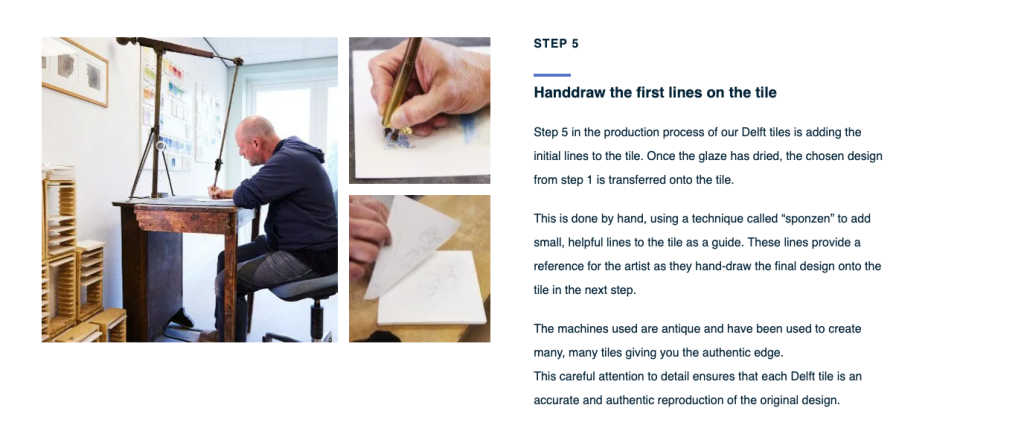 STEP 5

Handdraw the first lines on the tile

Step 5 in the production process of our Delft tiles is adding the initial lines to the tile. Once the glaze has dried, the chosen design from step 1 is transferred onto the tile.

This is done by hand, using a technique called “sponzen” to add small, helpful lines to the tile as a guide. These lines provide a reference for the artist as they hand-draw the final design onto the tile in the next step.

The machines used are antique and have been used to create many, many tiles giving you the authentic edge.
This careful attention to detail ensures that each Delft tile is an accurate and authentic reproduction of the original design.